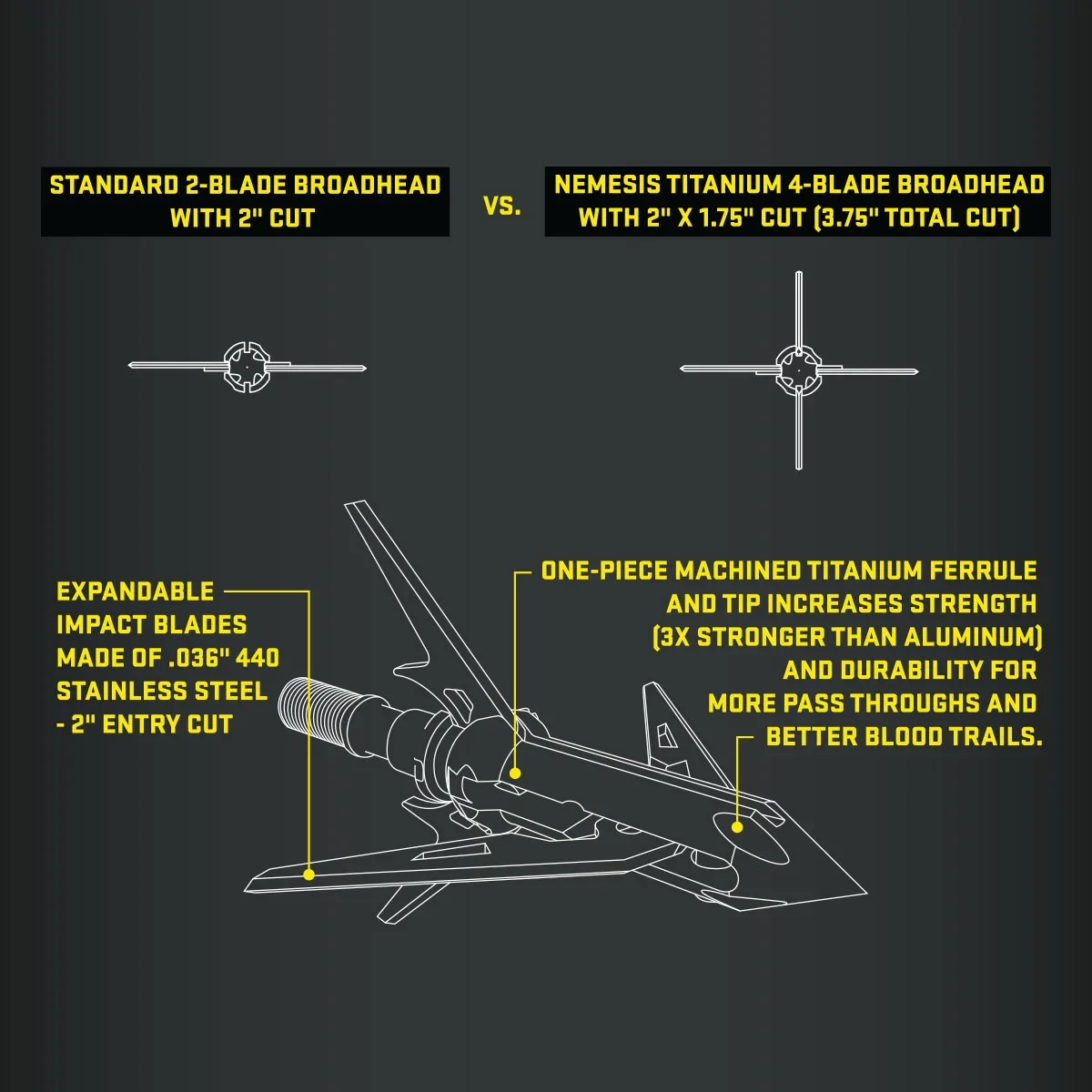 STANDARD 2-BLADE BROADHEAD WITH 2" CUT

VS.

NEMESIS TITANIUM 4-BLADE BROADHEAD WITH 2" X 1.75" CUT (3.75" TOTAL CUT)

EXPANDABLE IMPACT BLADES MADE OF .036" 440 STAINLESS STEEL - 2" ENTRY CUT

ONE-PIECE MACHINED TITANIUM FERRULE AND TIP INCREASES STRENGTH (3X STRONGER THAN ALUMINUM) AND DURABILITY FOR MORE PASS THROUGHS AND BETTER BLOOD TRAILS.